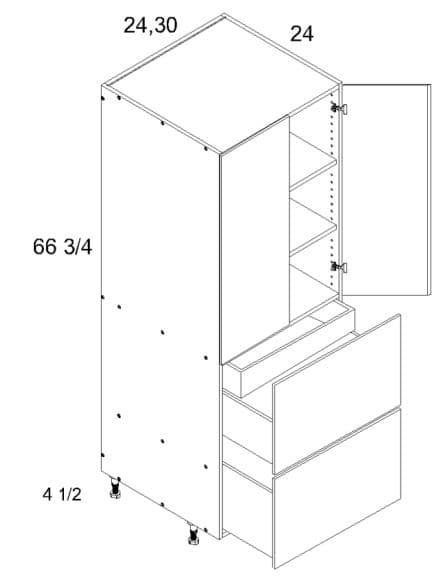 24,30
24
66 3/4
4 1/2